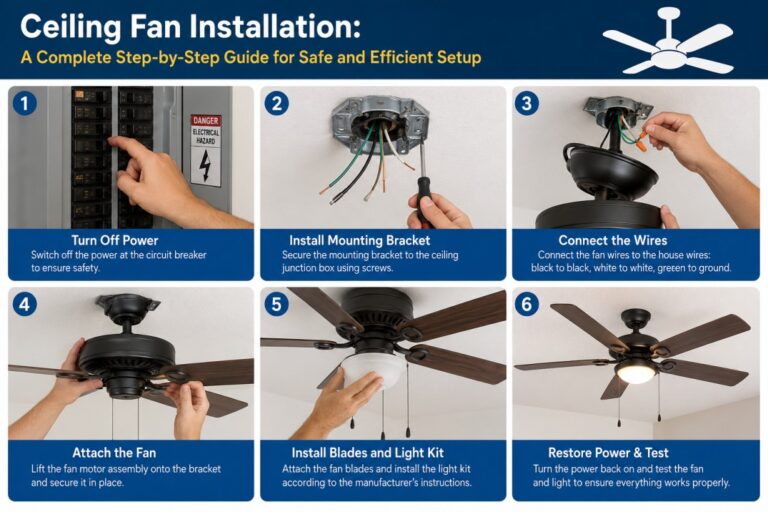 Ceiling Fan Installation:
A Complete Step-by-Step Guide for Safe and Efficient Setup

1

DANGER
ELECTRICAL HAZARD

Turn Off Power
Switch off the power at the circuit breaker to ensure safety.

2

Install Mounting Bracket
Secure the mounting bracket to the ceiling junction box using screws.

3

Connect the Wires
Connect the fan wires to the house wires: black to black, white to white, green to ground.

4

Attach the Fan
Lift the fan motor assembly onto the bracket and secure it in place.

5

Install Blades and Light Kit
Attach the fan blades and install the light kit according to the manufacturer's instructions.

6

Restore Power & Test
Turn the power back on and test the fan and light to ensure everything works properly.